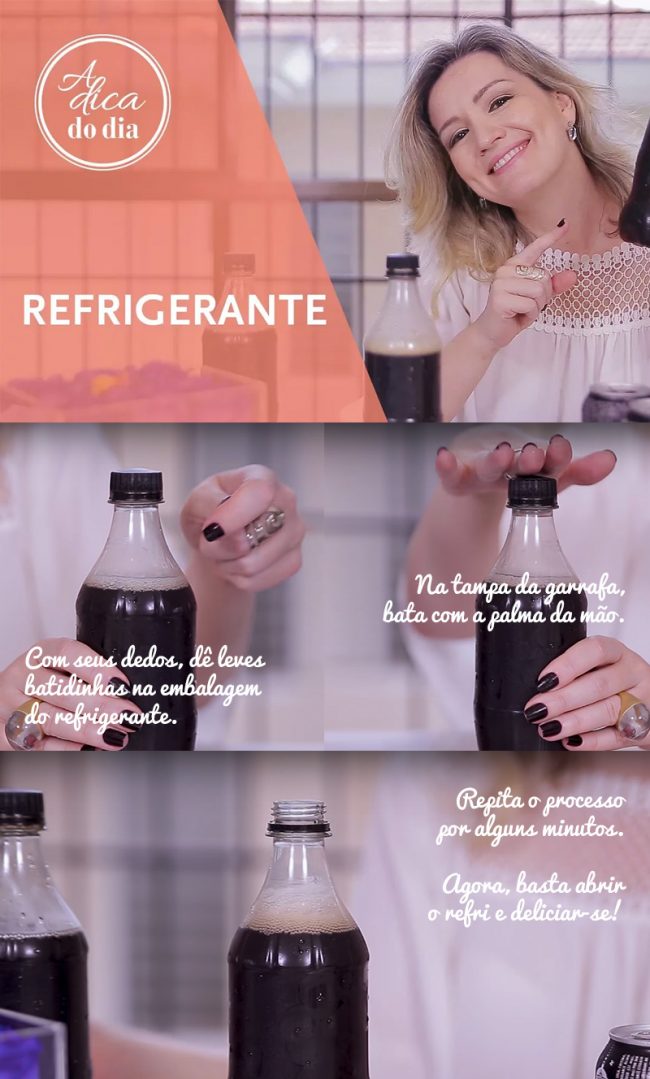 A dica do dia

REFRIGERANTE

Com seus dedos, dê leves batidinhas na embalagem do refrigerante.

Na tampa da garrafa, bata com a palma da mão.

Repita o processo por alguns minutos.

Agora, basta abrir o refri e deliciar-se!